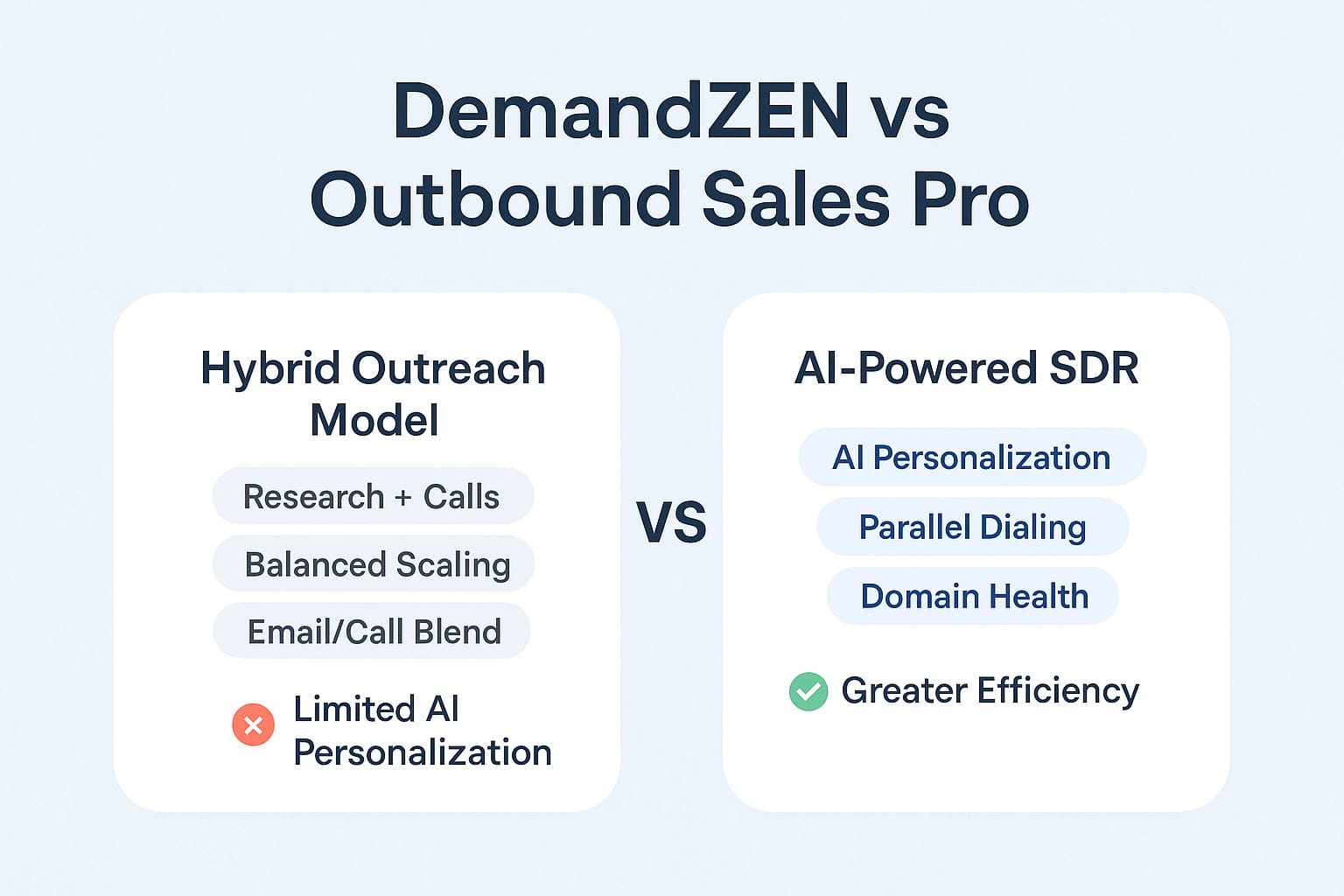 DemandZEN vs Outbound Sales Pro

Hybrid Outreach Model

Research + Calls

Balanced Scaling

Email/Call Blend

Limited AI Personalization

VS

AI-Powered SDR

AI Personalization

Parallel Dialing

Domain Health

Greater Efficiency